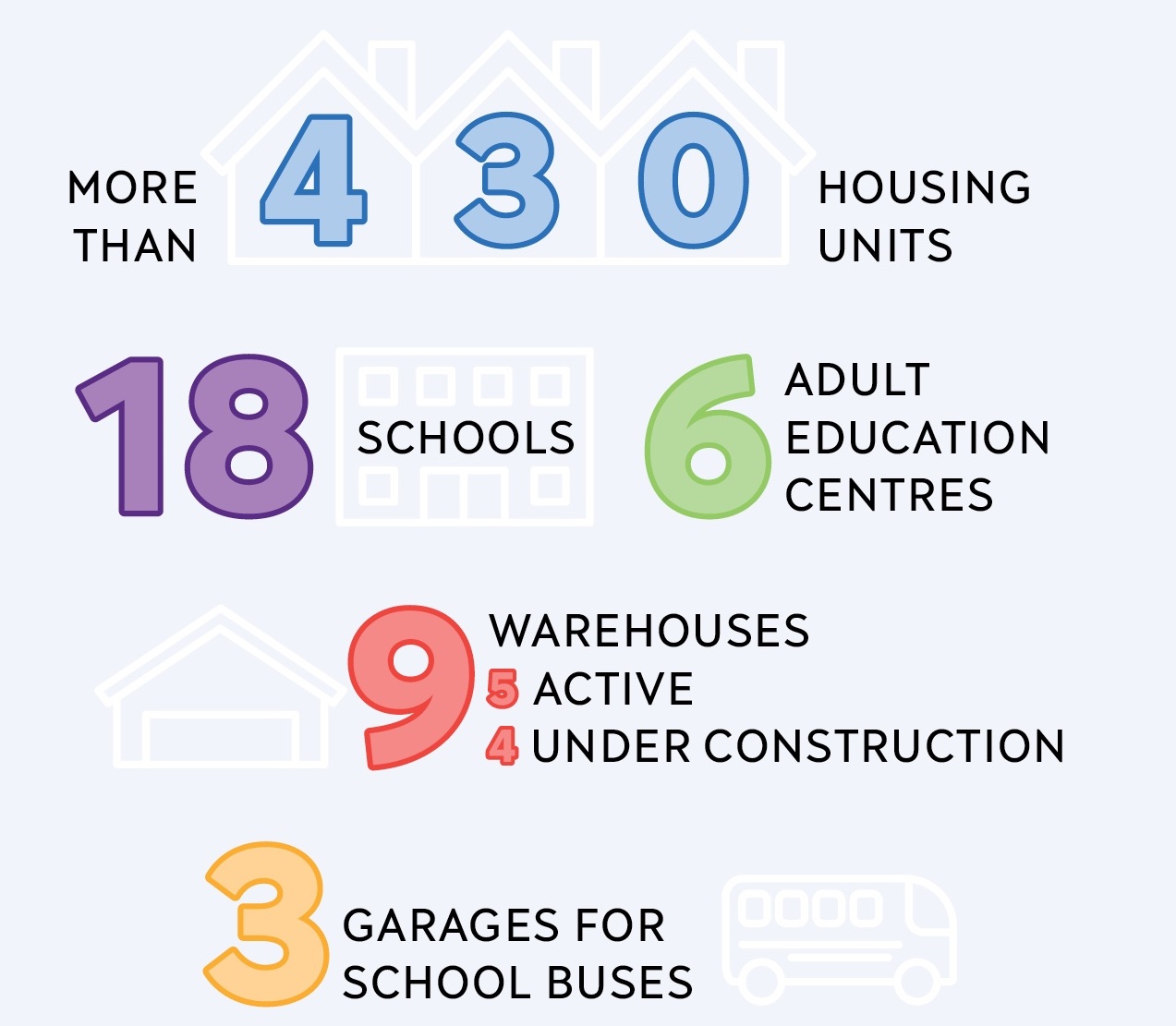 MORE THAN 430 HOUSING UNITS

18 SCHOOLS

6 ADULT EDUCATION CENTRES

9 WAREHOUSES
5 ACTIVE
4 UNDER CONSTRUCTION

3 GARAGES FOR SCHOOL BUSES