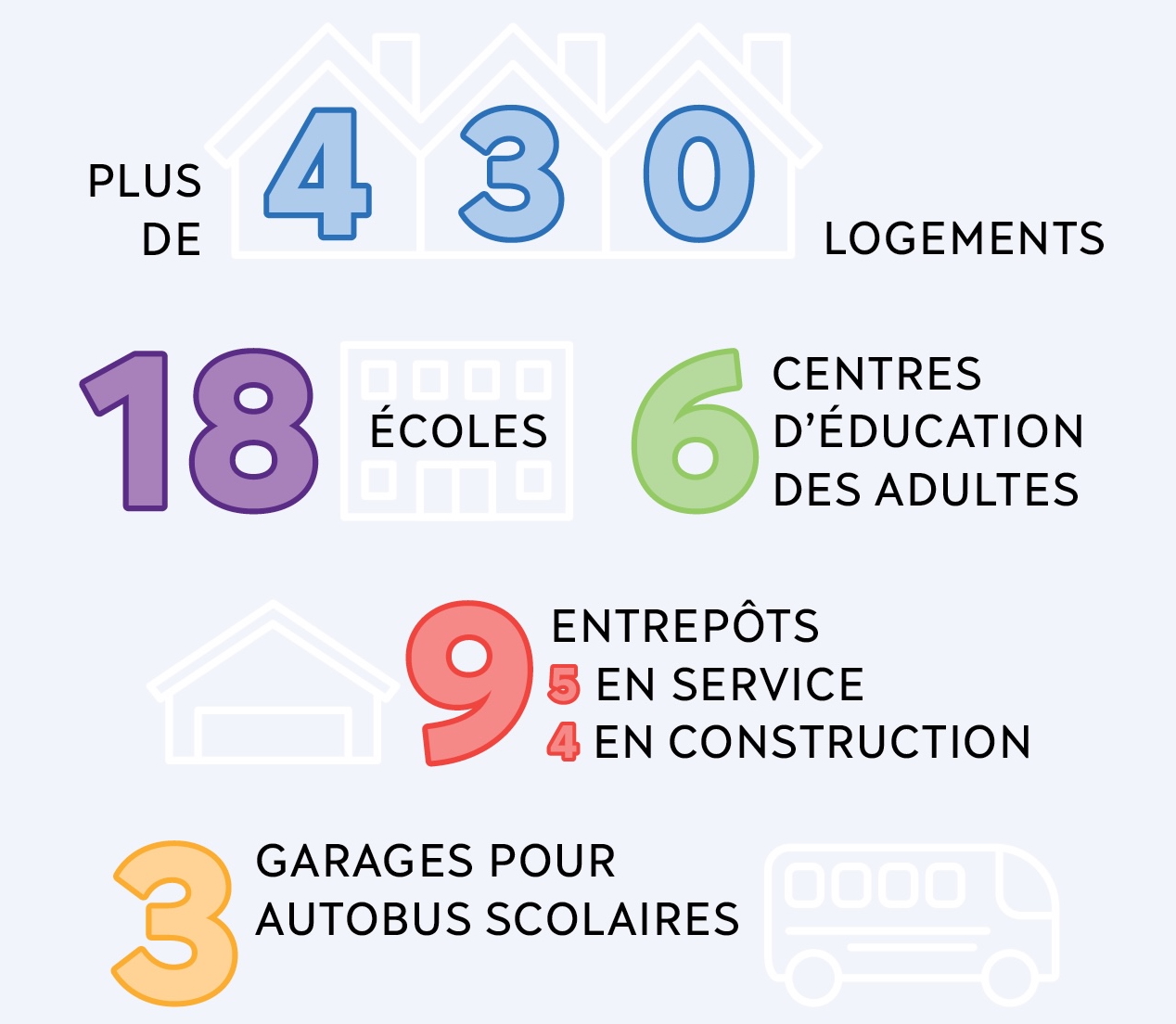 PLUS DE 430 LOGEMENTS

18 ÉCOLES

6 CENTRES D'ÉDUCATION DES ADULTES

9 ENTREPÔTS
5 EN SERVICE
4 EN CONSTRUCTION

3 GARAGES POUR AUTOBUS SCOLAIRES